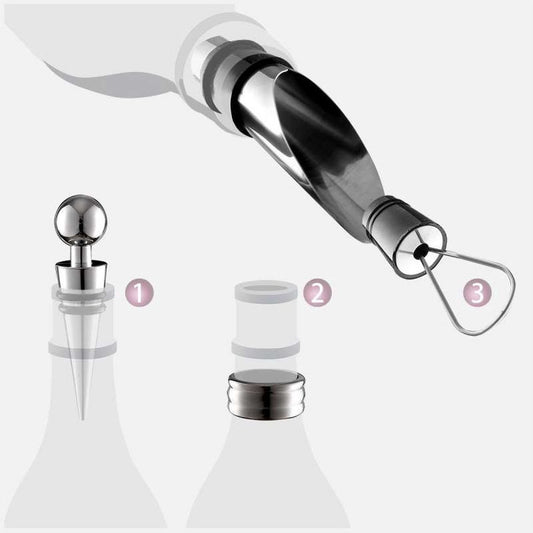 1
2
3